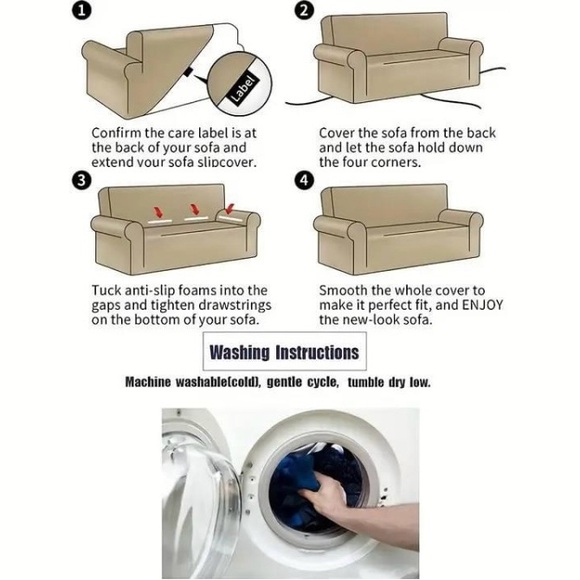 1

Label

Confirm the care label is at the back of your sofa and extend your sofa slipcover.

2

Cover the sofa from the back and let the sofa hold down the four corners.

3

Tuck anti-slip foams into the gaps and tighten drawstrings on the bottom of your sofa.

4

Smooth the whole cover to make it perfect fit, and ENJOY the new-look sofa.

Washing Instructions

Machine washable(cold), gentle cycle, tumble dry low.